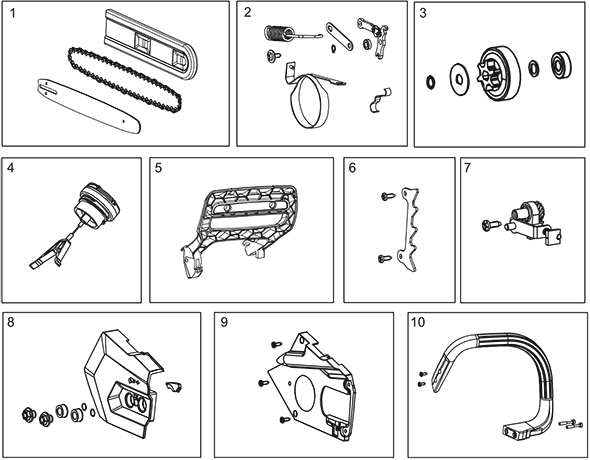 1
2
3
4
5
6
7
8
9
10