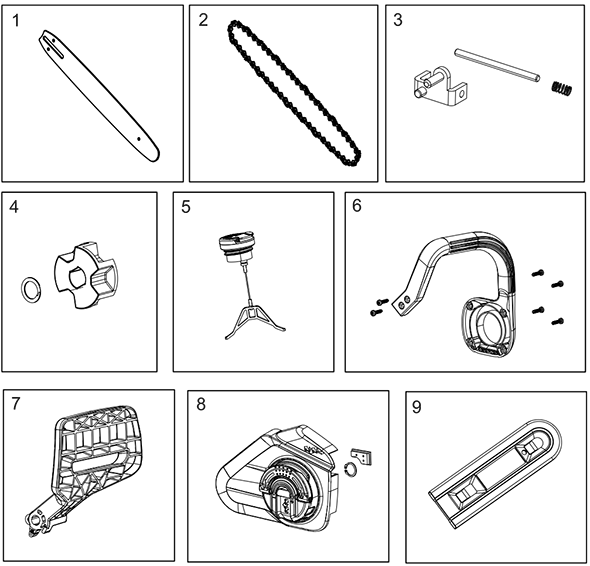 1

2

3

4

5

6

7

8

9