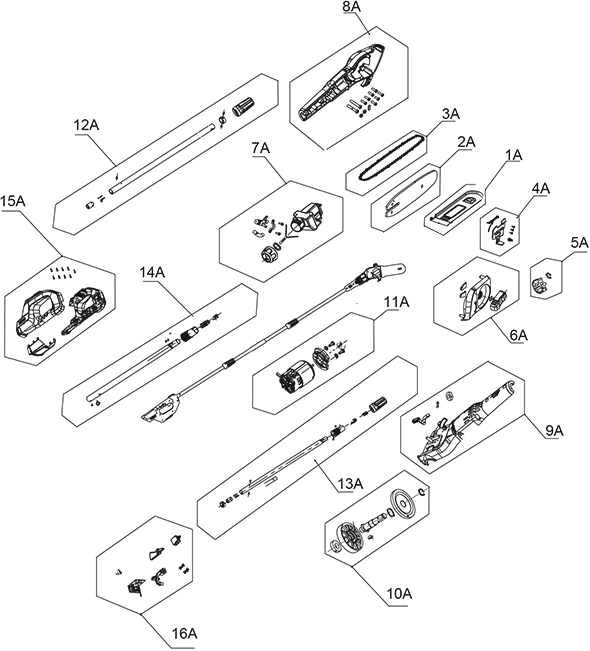 8A
12A
3A
7A
2A
1A
4A
15A
5A
14A
11A
6A
9A
13A
10A
16A