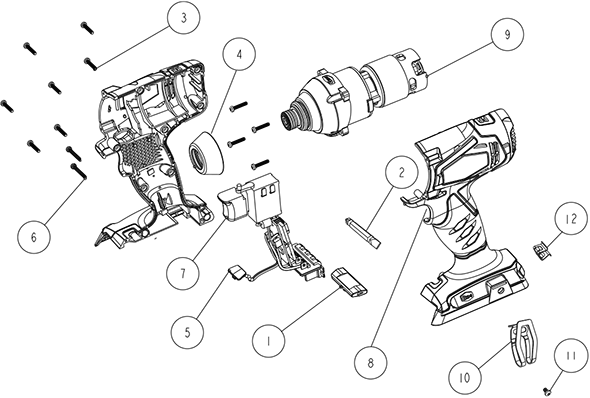 3
9
4
2
12
6
7
5
1
8
10
11