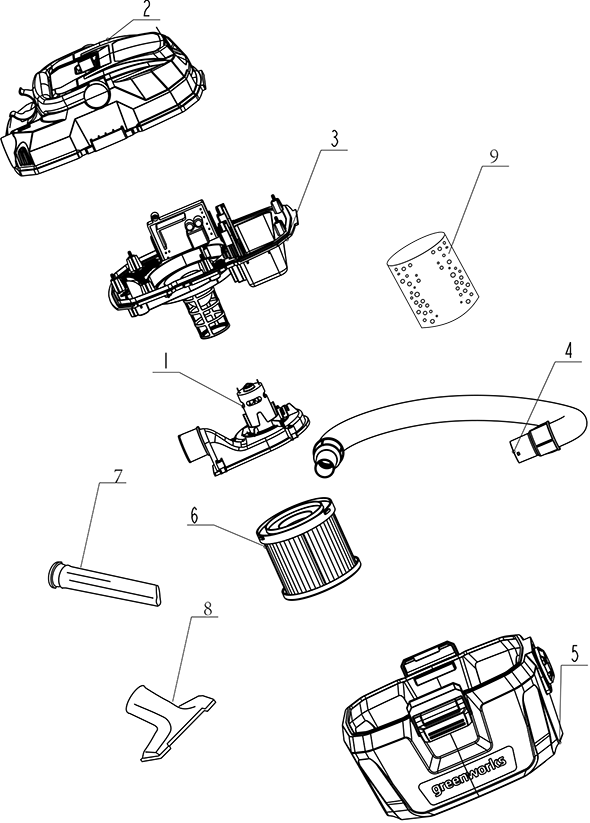 2
3
9
1
4
7
6
8
5
greenworks