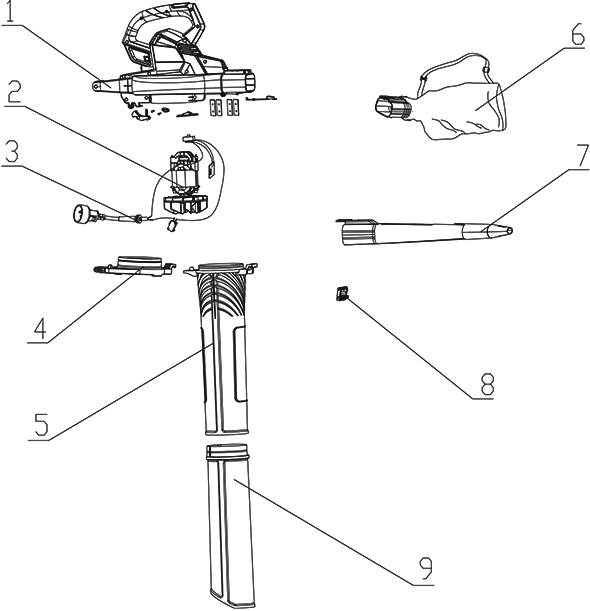 1
2
3
4
5
6
7
8
9