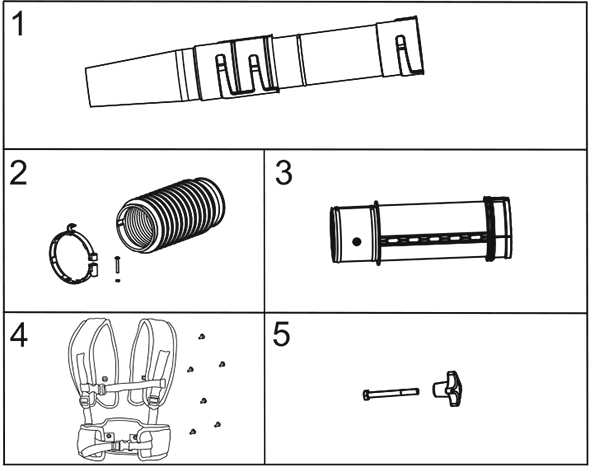 1

2

3

4

5