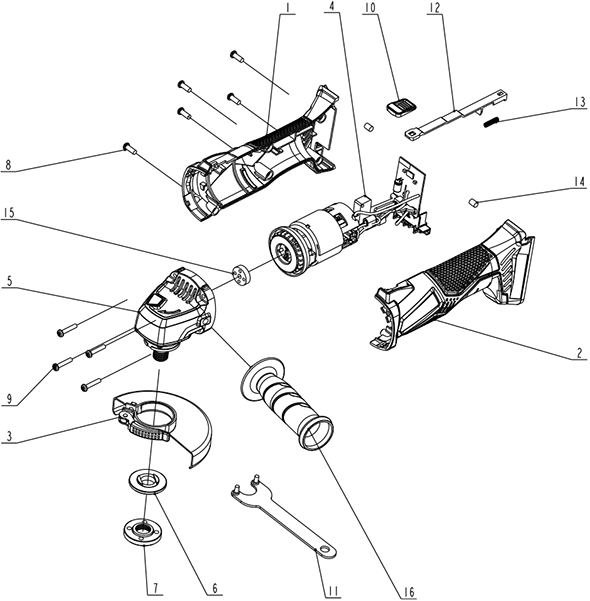 1
4
10
12
13
8
14
15
5
2
9
3
7
6
11
16