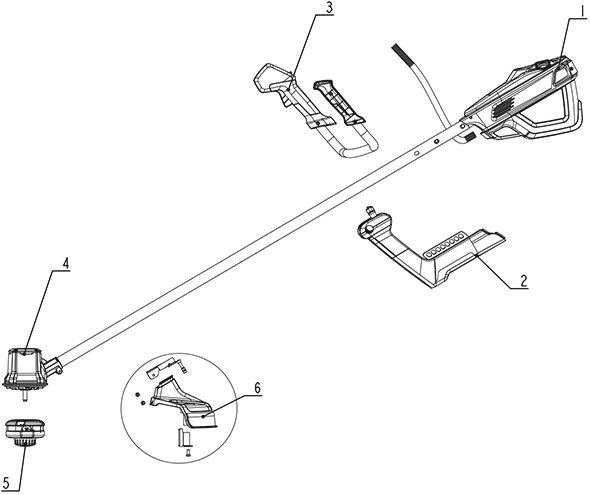 3
1
2
4
6
5