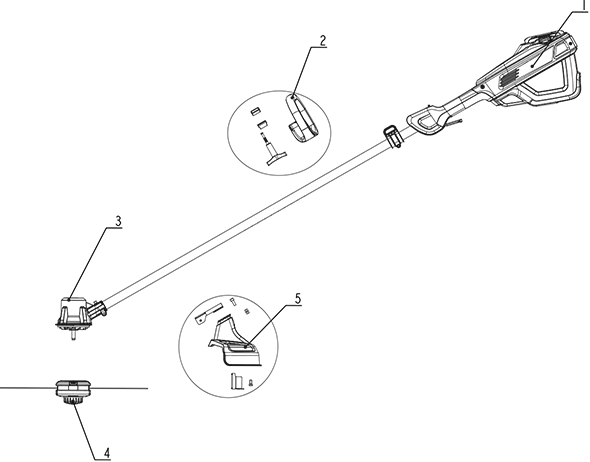 1
2
3
5
4