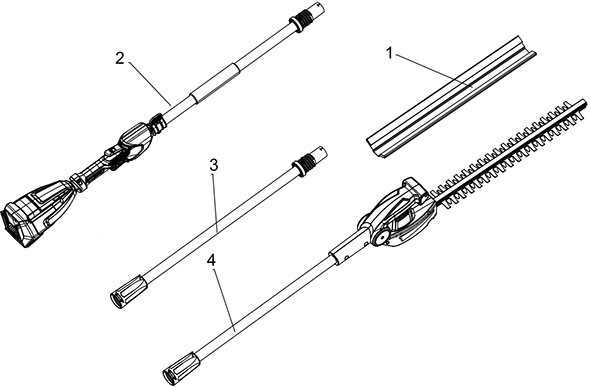 2
1
3
4