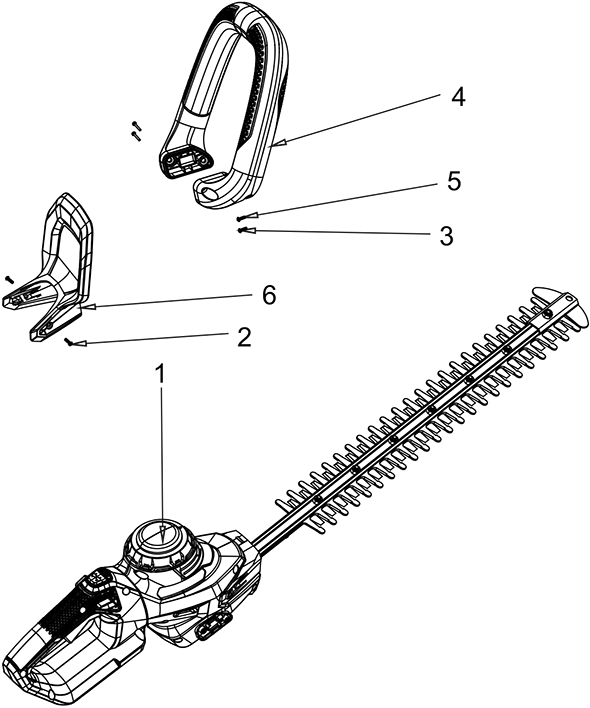 4

5

3

6

2

1