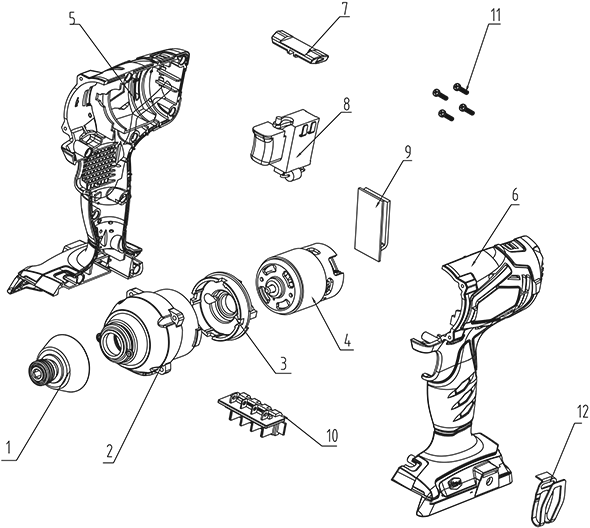 5
7
11
8
9
6
4
3
1
2
10
12