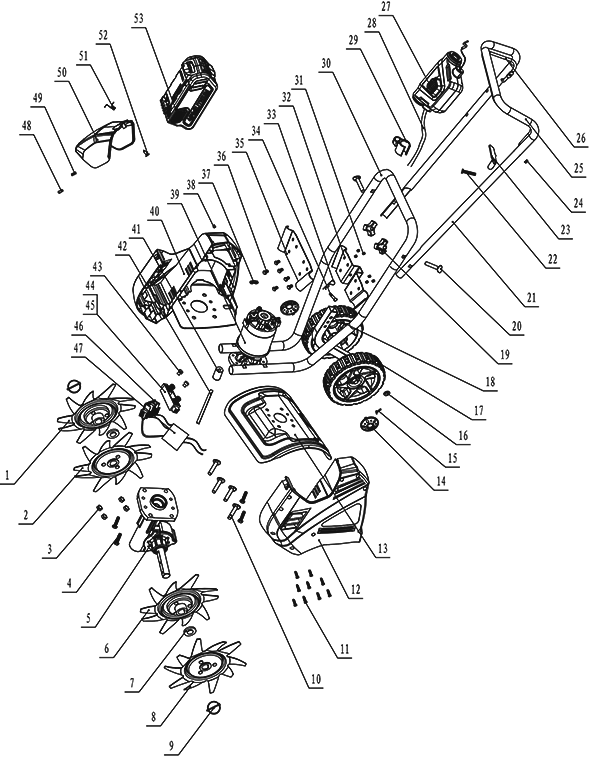 53
52
51
50
49
48
27
28
29
30
31
32
33
34
35
36
37
38
39
40
41
42
43
44
45
46
47
26
25
24
23
22
21
20
19
18
17
16
15
14
13
12
11
10
1
2
3
4
5
6
7
8
9