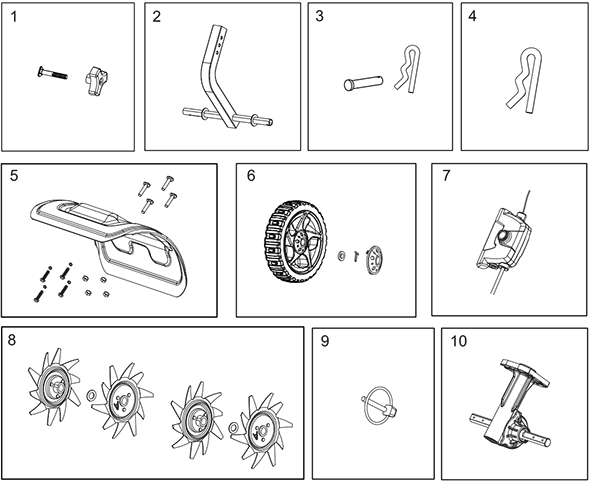 1

2

3

4

5

6

7

8

9

10