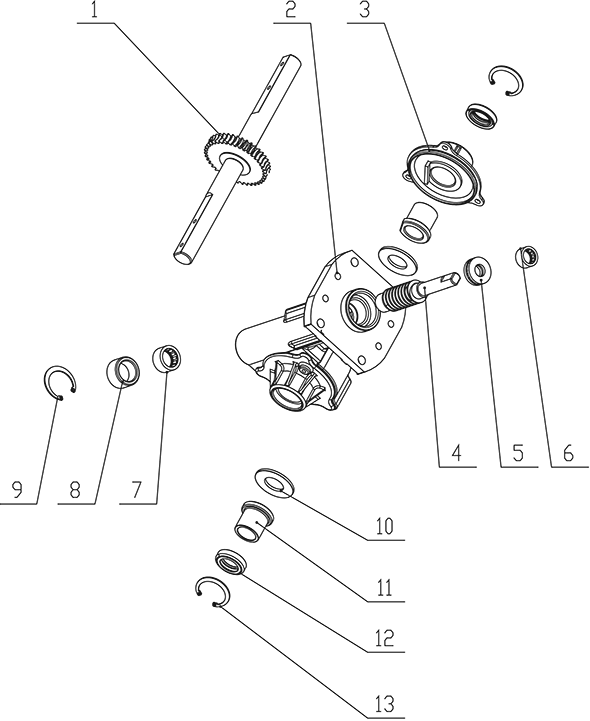 1
2
3
4
5
6
9
8
7
10
11
12
13