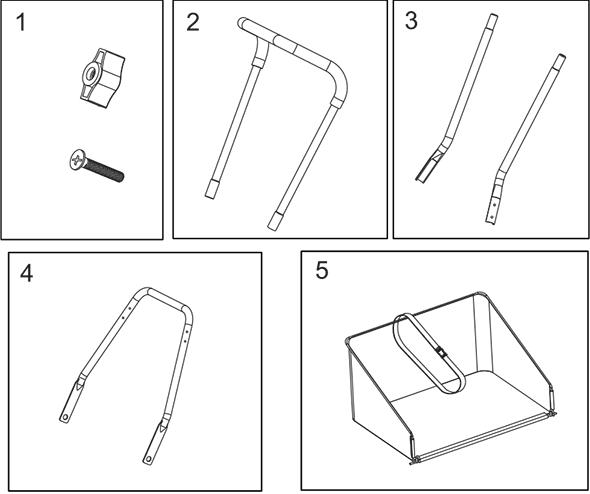 1

2

3

4

5