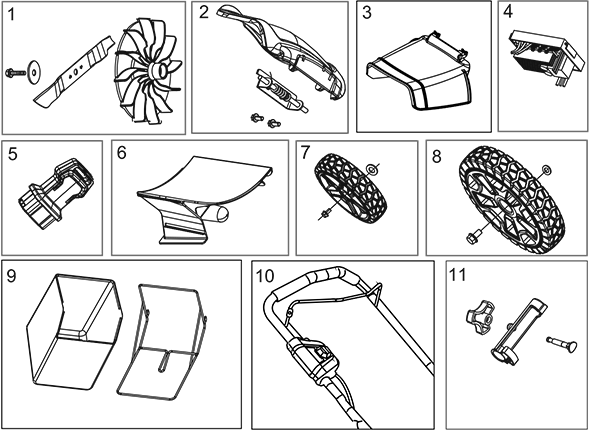 1
2
3
4
5
6
7
8
9
10
11