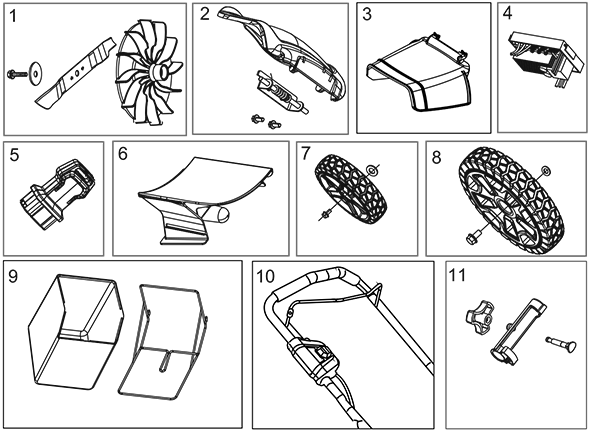 1

2

3

4

5

6

7

8

9

10

11