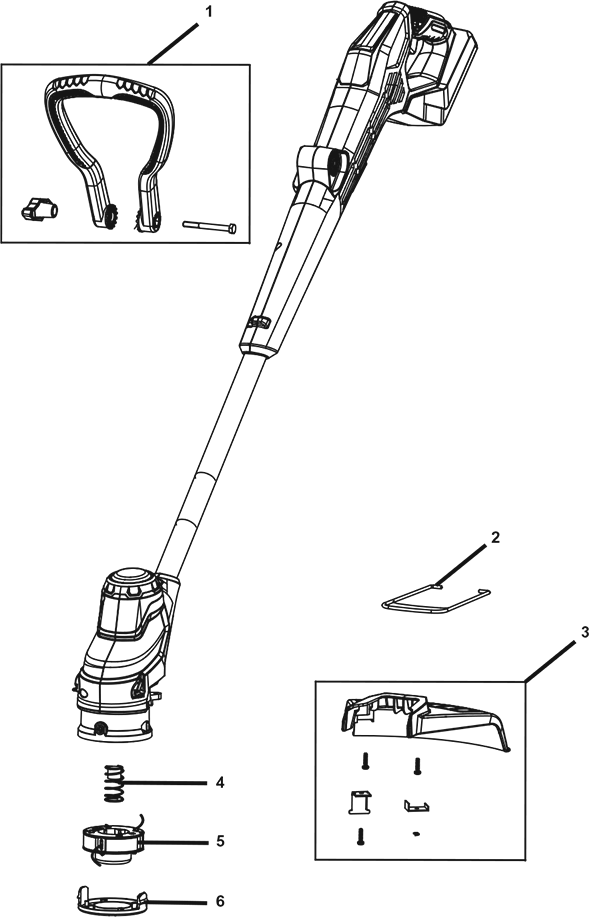 1
2
3
4
5
6