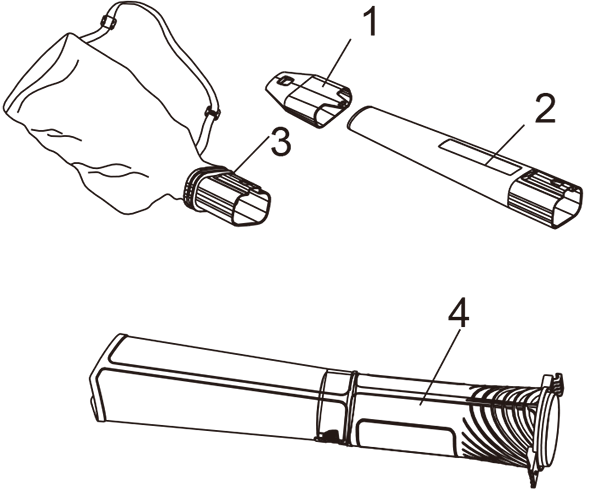 1
2
3
4