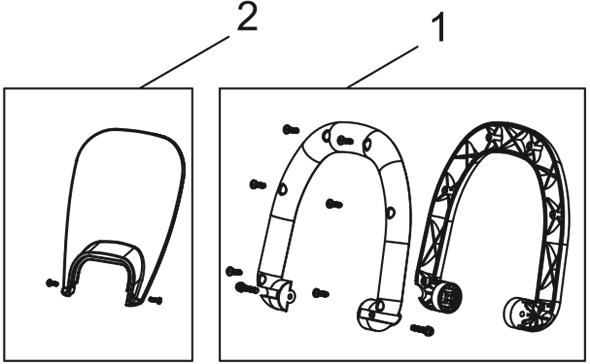 2

1