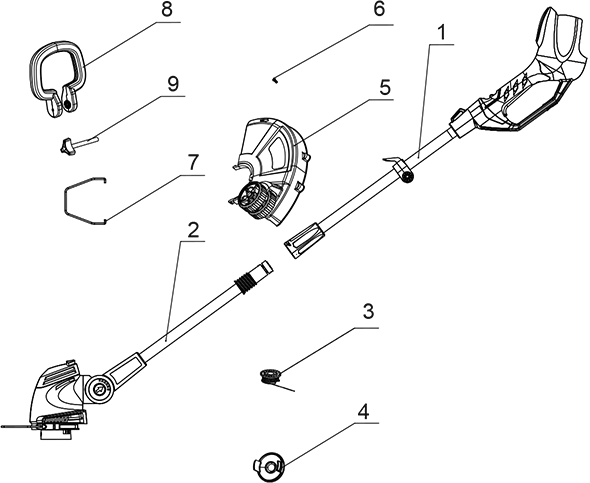 8
6
1
9
5
7
2
3
4