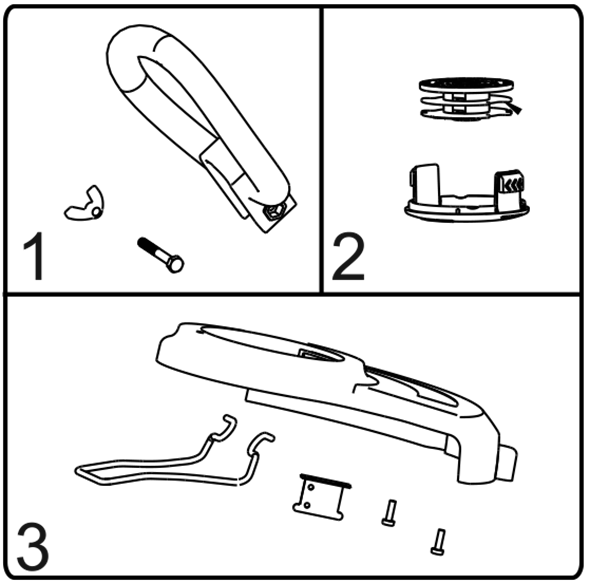 1

2

3