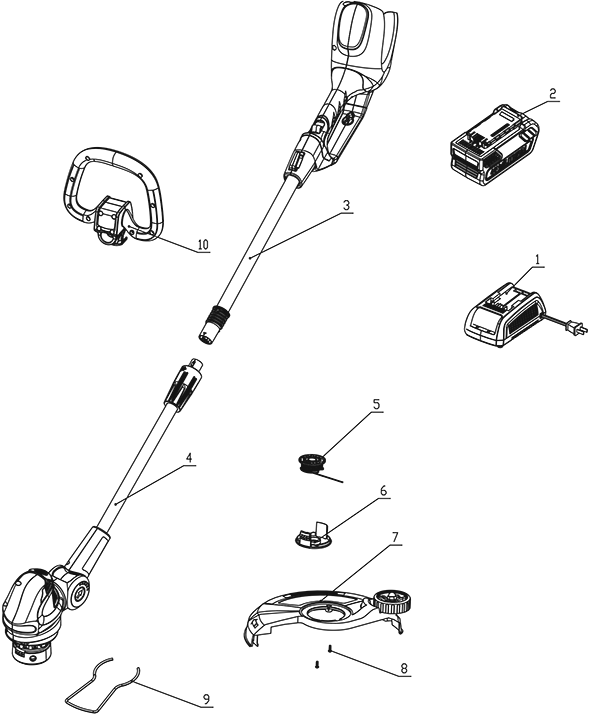 2
3
10
1
5
4
6
7
8
9