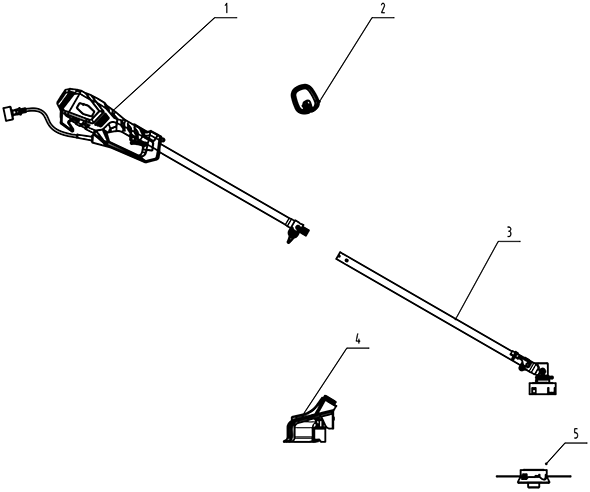 1
2
3
4
5