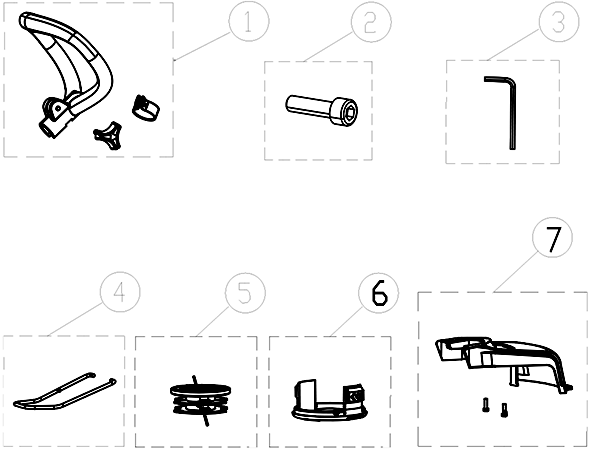 1
2
3
4
5
6
7