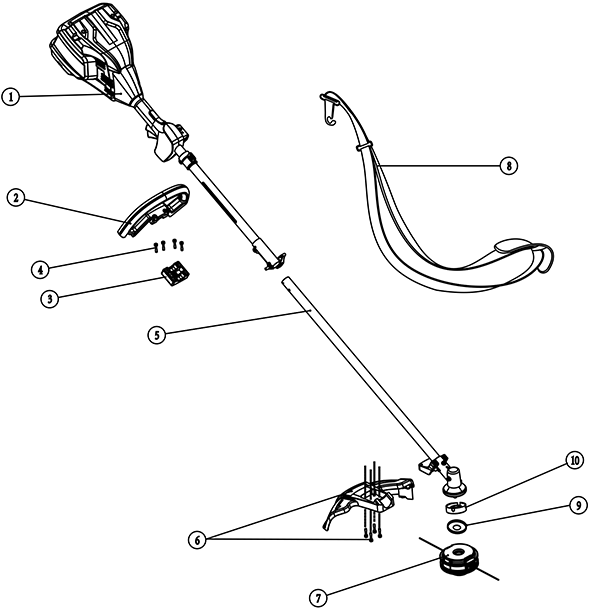 1
8
2
4
3
5
10
9
6
7