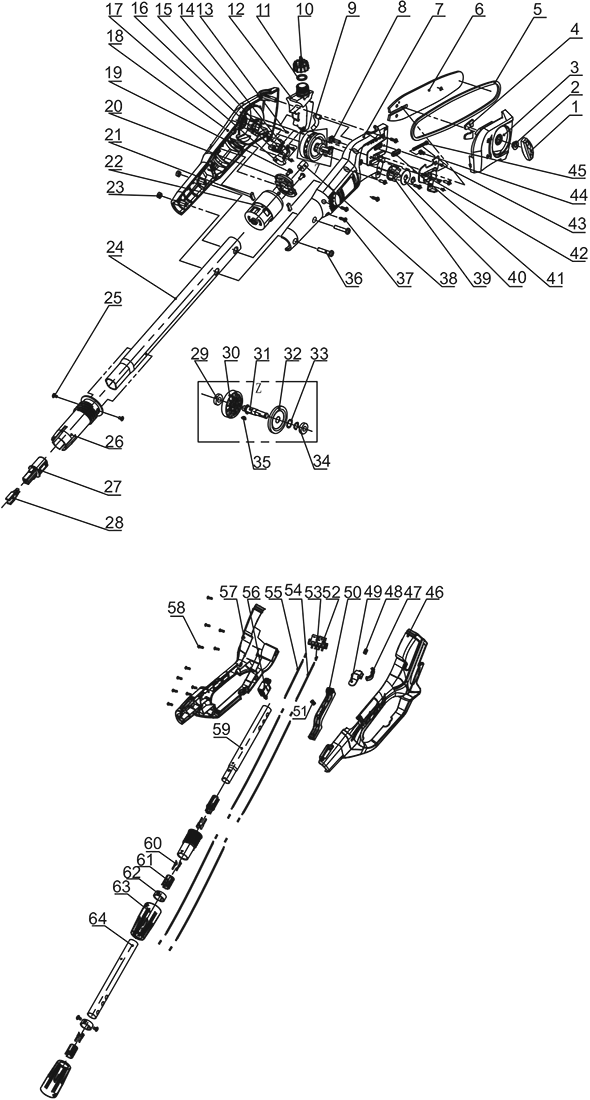 17 16 15 14 13 12 11 10 9 8 7 6 5 4 3 2 1
18
19
20
21
22
23
24
25
26
27
28
29 30 31 32 33
Z
35 34
36 37 38 39 40 41 42 43 44 45

58 57 56 55 54 53 52 50 49 48 47 46
51
59
60
61
62
63
64