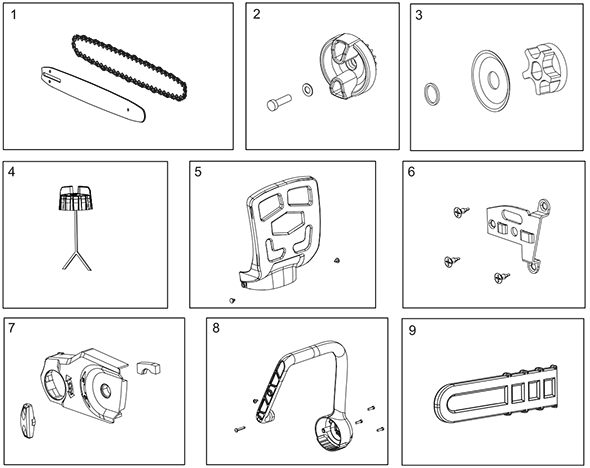 1

2

3

4

5

6

7

8

9