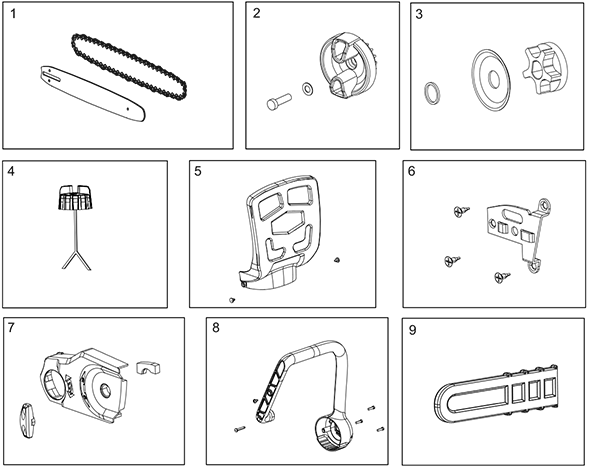 1
2
3
4
5
6
7
8
9