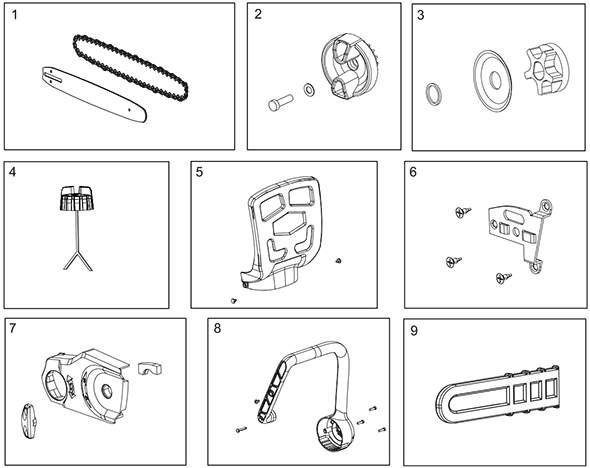 1

2

3

4

5

6

7

8

9