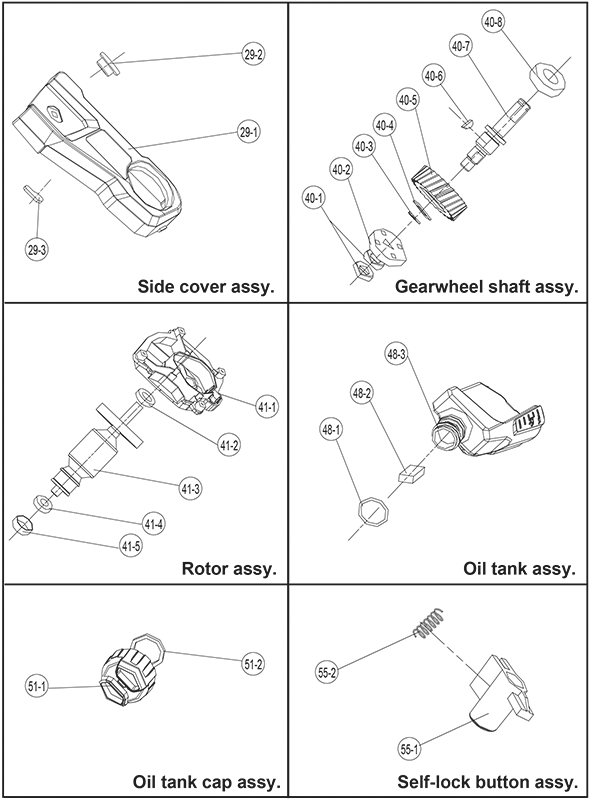 29-2
29-1
29-3
Side cover assy.

40-8
40-7
40-6
40-5
40-4
40-3
40-2
40-1
Gearwheel shaft assy.

41-1
41-2
41-3
41-4
41-5
Rotor assy.

48-3
48-2
48-1
Oil tank assy.

51-2
51-1
Oil tank cap assy.

55-2
55-1
Self-lock button assy.