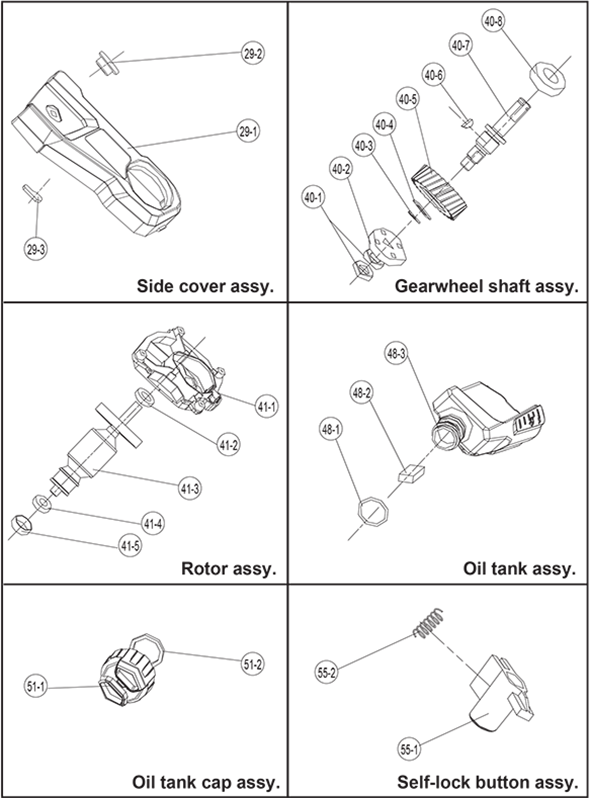 29-2
29-1
29-3
Side cover assy.

40-8
40-7
40-6
40-5
40-4
40-3
40-2
40-1
Gearwheel shaft assy.

41-1
41-2
41-3
41-4
41-5
Rotor assy.

48-3
48-2
48-1
Oil tank assy.

51-2
51-1
Oil tank cap assy.

55-2
55-1
Self-lock button assy.