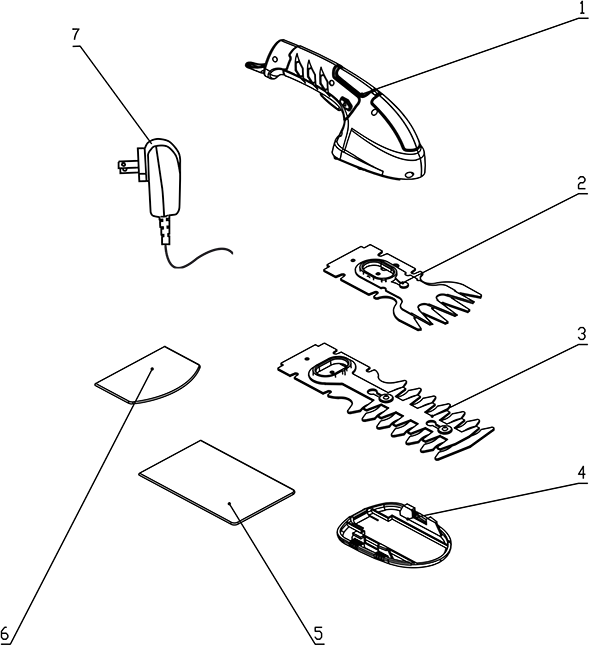 7
1
2
3
4
6
5