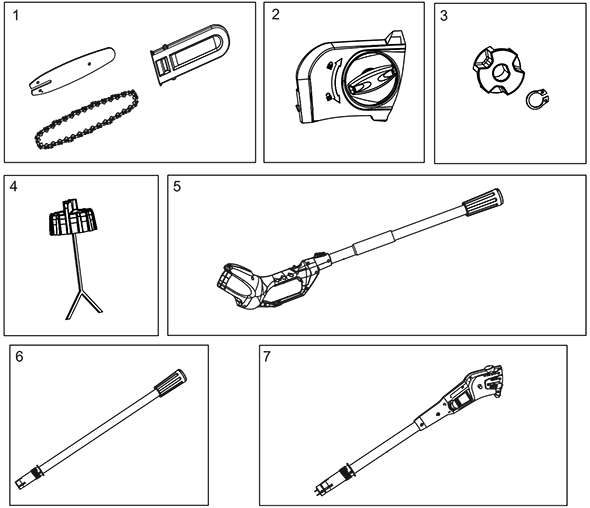 1

2

3

4

5

6

7