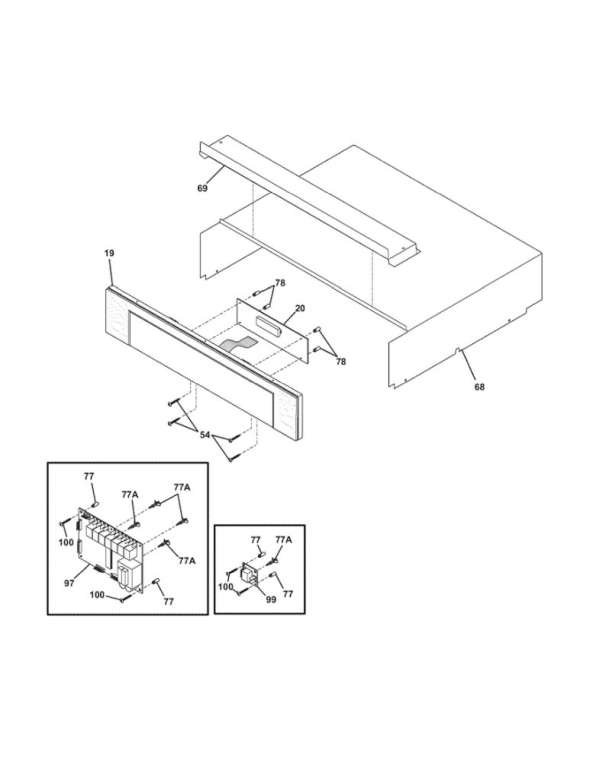 69

19

78

20

78

68

54

77

77A

77A

100

77A

97

100

77

77

77A

100

99

77