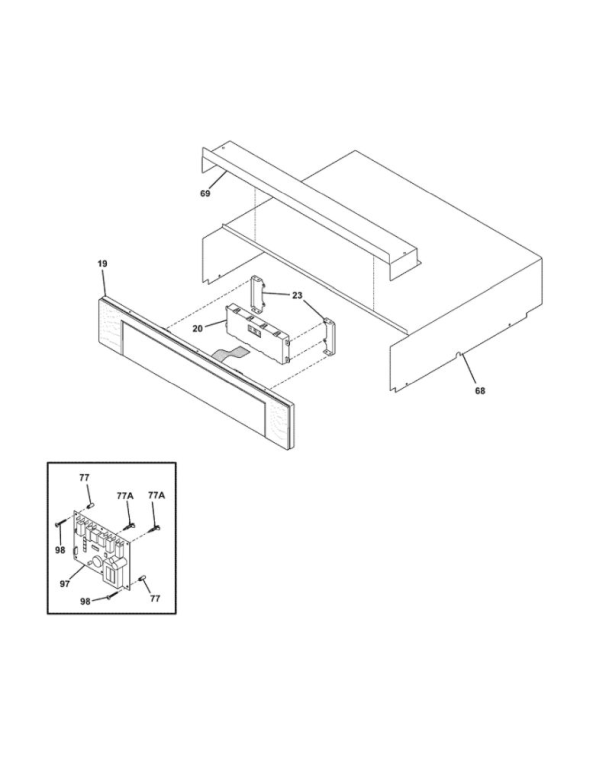 69

19

23

20

68

77

77A

77A

98

97

98

77