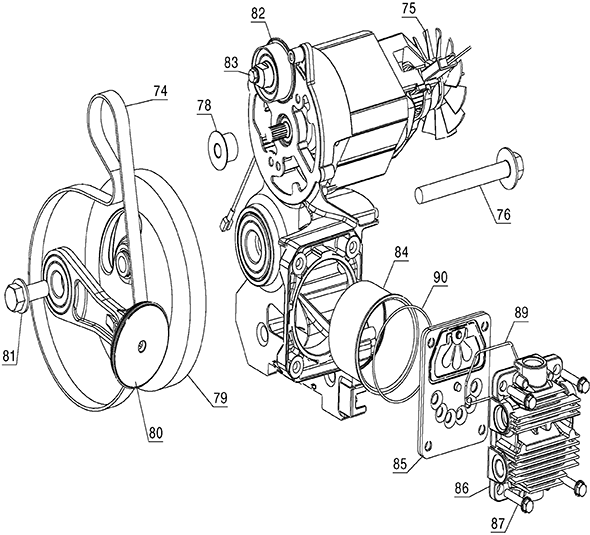 82
75
83
74
78
76
84
90
89
81
79
80
85
86
87