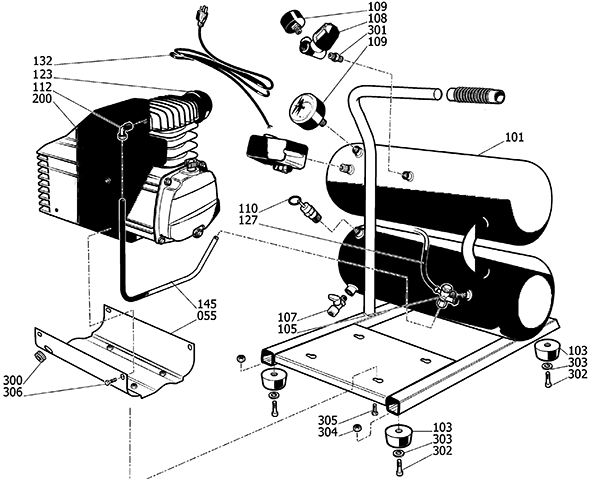 109
108
301
109
132
123
112
200
101
110
127
145
055
107
105
103
303
302
300
306
305
304
103
303
302