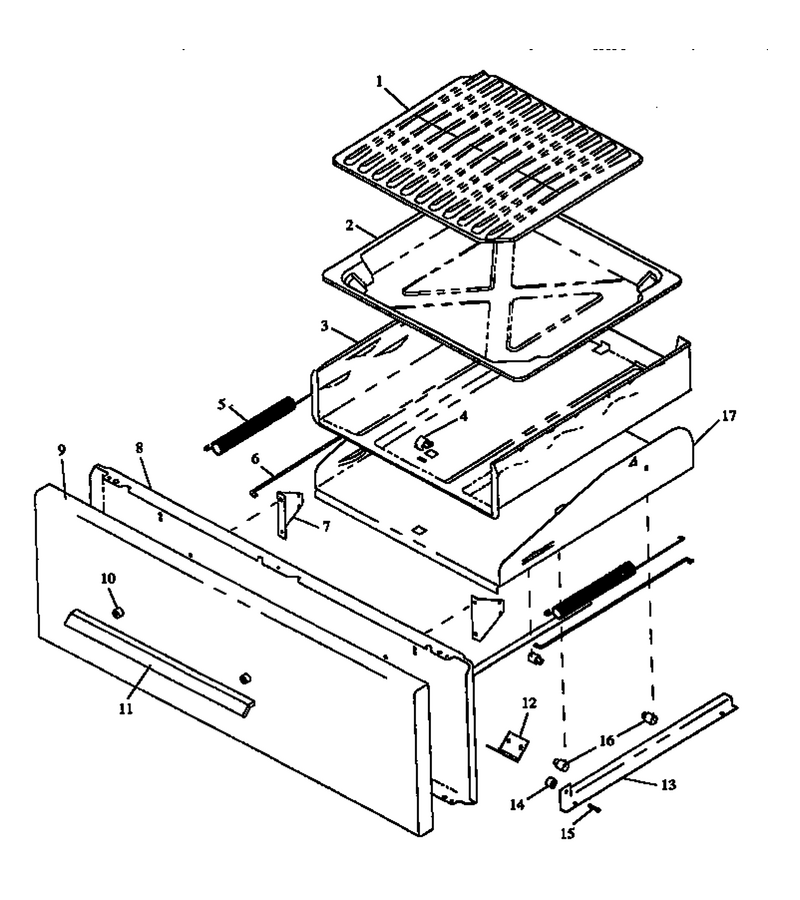 1
2
3
4
5
6
7
8
9
10
11
12
13
14
15
16
17