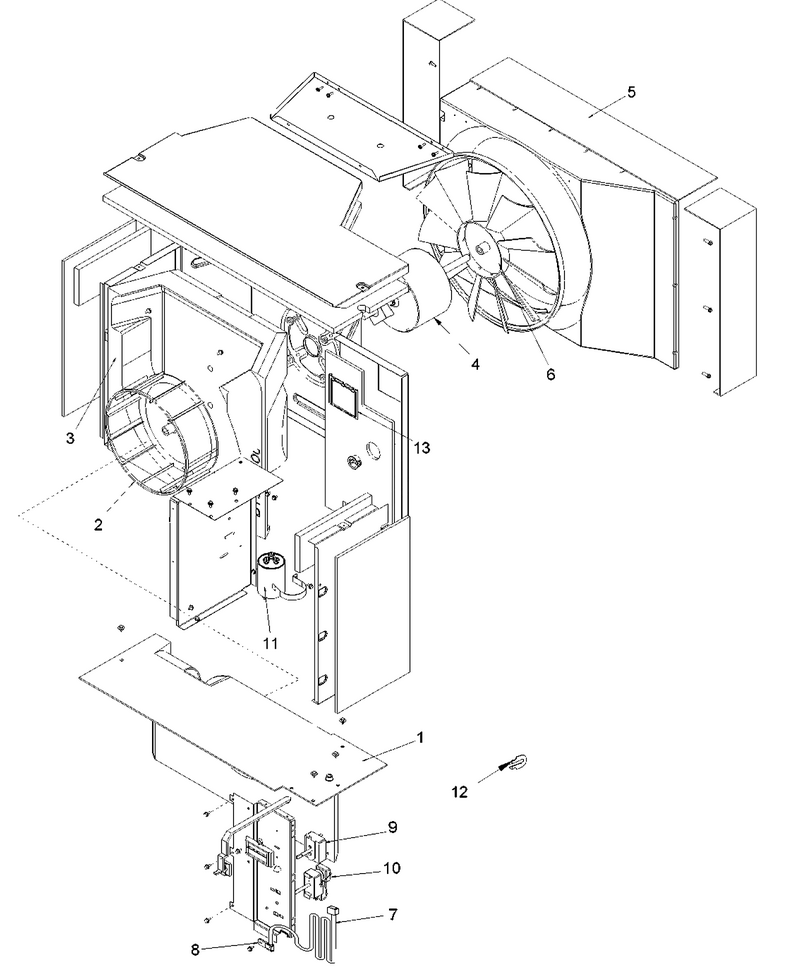 5
4
6
3
13
2
11
1
12
9
10
7
8