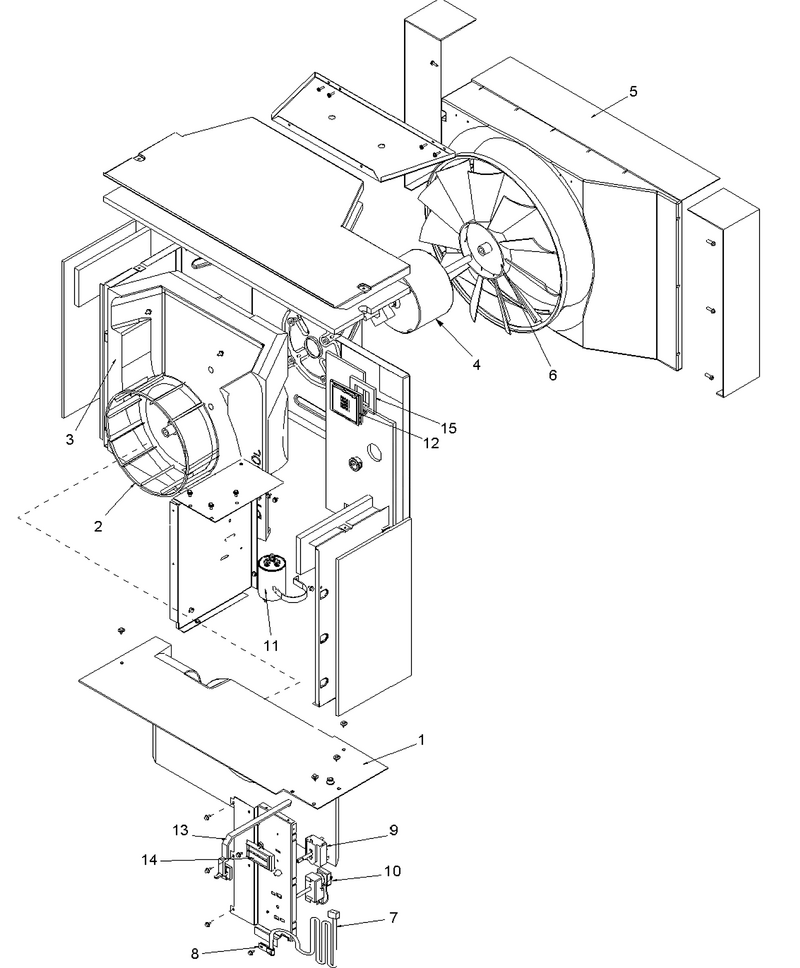 5
4
6
3
15
12
2
11
1
13
9
14
10
7
8