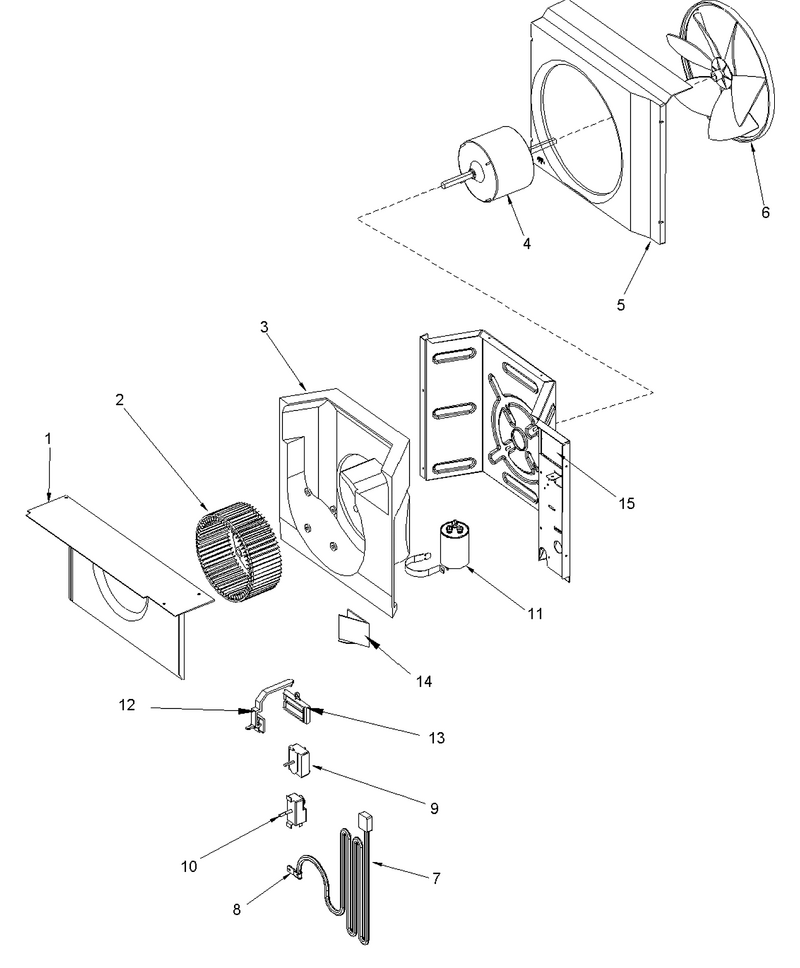 6
4
5
3
2
1
15
11
14
12
13
9
10
7
8