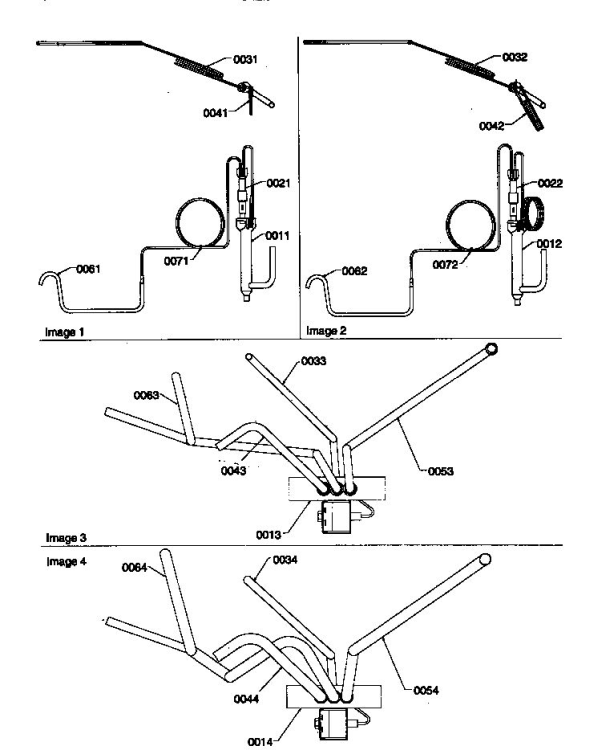 0031
0041
0021
0011
0071
0061
Image 1

0032
0042
0022
0012
0072
0062
Image 2

0033
0063
0043
0053
0013
Image 3

Image 4
0064
0034
0044
0054
0014