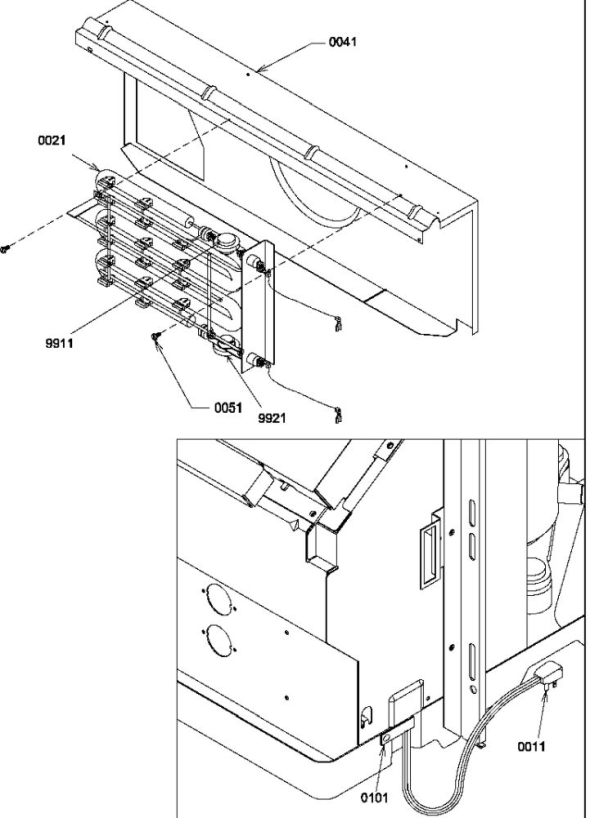 0041

0021

9911

0051

9921

0011

0101