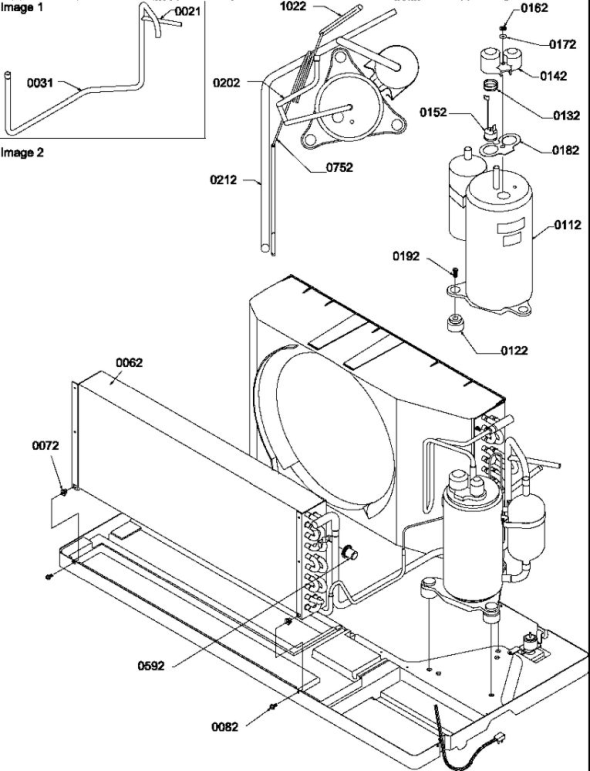 Image 1

0021

0031

Image 2

1022

0202

0752

0212

0162

0172

0142

0132

0152

0182

0112

0192

0122

0062

0072

0592

0082