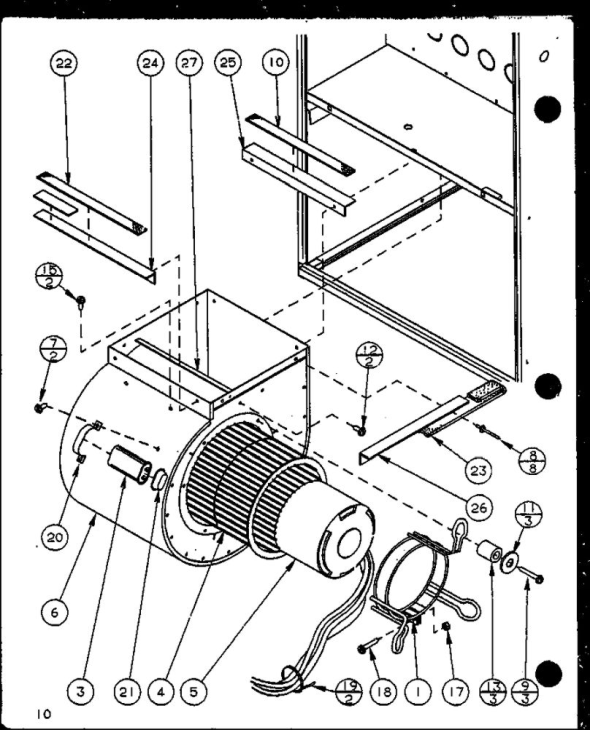 22
24
27
25
10
$\frac{15}{2}$
$\frac{7}{2}$
$\frac{12}{2}$
$\frac{8}{8}$
23
26
$\frac{11}{3}$
20
6
3
21
4
5
$\frac{19}{2}$
18
1
17
$\frac{13}{3}$
$\frac{9}{3}$
10