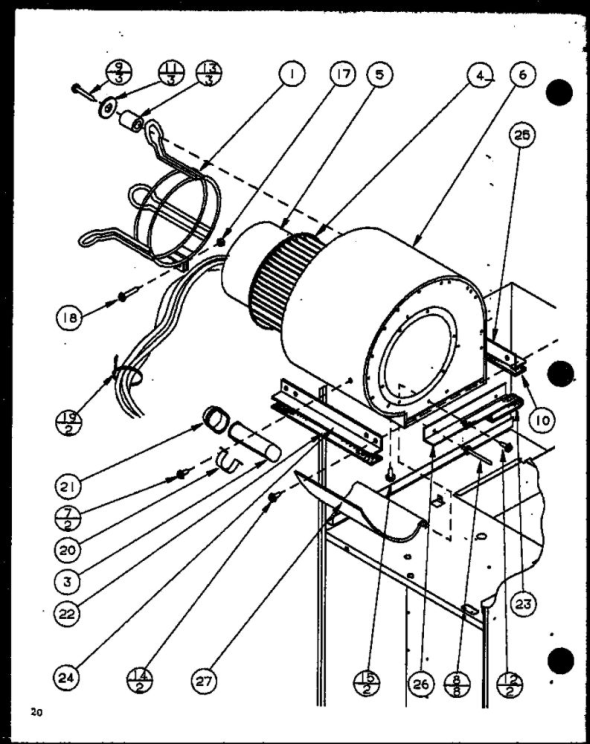 $\frac{9}{3}$ $\frac{11}{3}$ $\frac{13}{3}$ 1 17 5 4 6

25

18

10

$\frac{19}{2}$

21

$\frac{7}{2}$

20

3

22

23

24 $\frac{14}{2}$ 27 $\frac{15}{2}$ 26 $\frac{8}{8}$ $\frac{12}{2}$

20