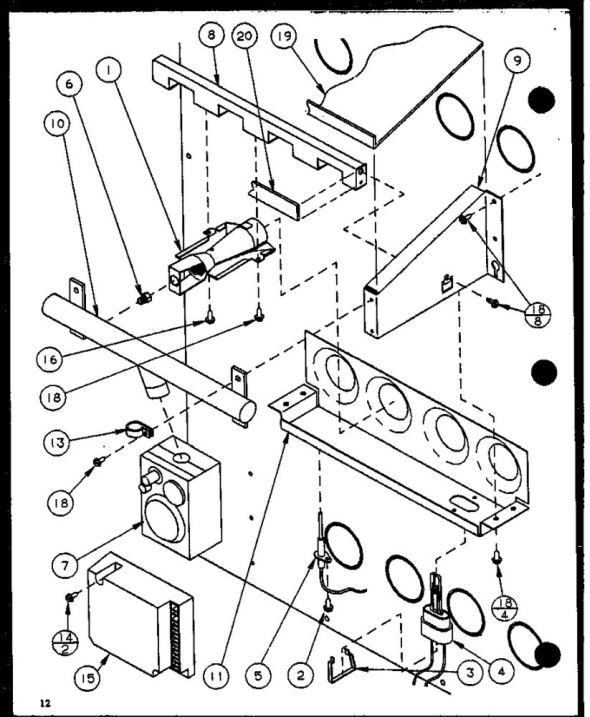 8
20
19
9
1
6
10
$\frac{18}{8}$
16
18
13
18
7
$\frac{18}{4}$
$\frac{14}{2}$
15
11
5
2
3
4
12